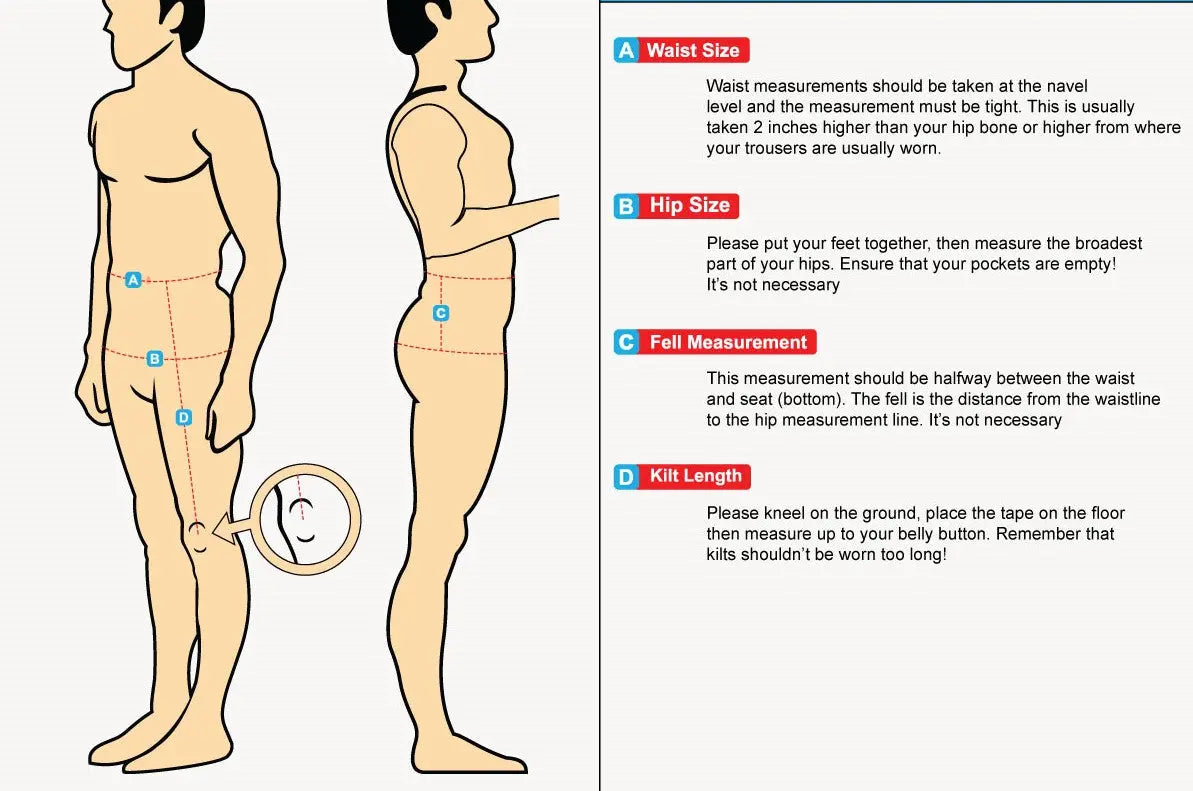 A
B
D
C

A Waist Size

Waist measurements should be taken at the navel level and the measurement must be tight. This is usually taken 2 inches higher than your hip bone or higher from where your trousers are usually worn.

B Hip Size

Please put your feet together, then measure the broadest part of your hips. Ensure that your pockets are empty! It's not necessary

C Fell Measurement

This measurement should be halfway between the waist and seat (bottom). The fell is the distance from the waistline to the hip measurement line. It's not necessary

D Kilt Length

Please kneel on the ground, place the tape on the floor then measure up to your belly button. Remember that kilts shouldn't be worn too long!